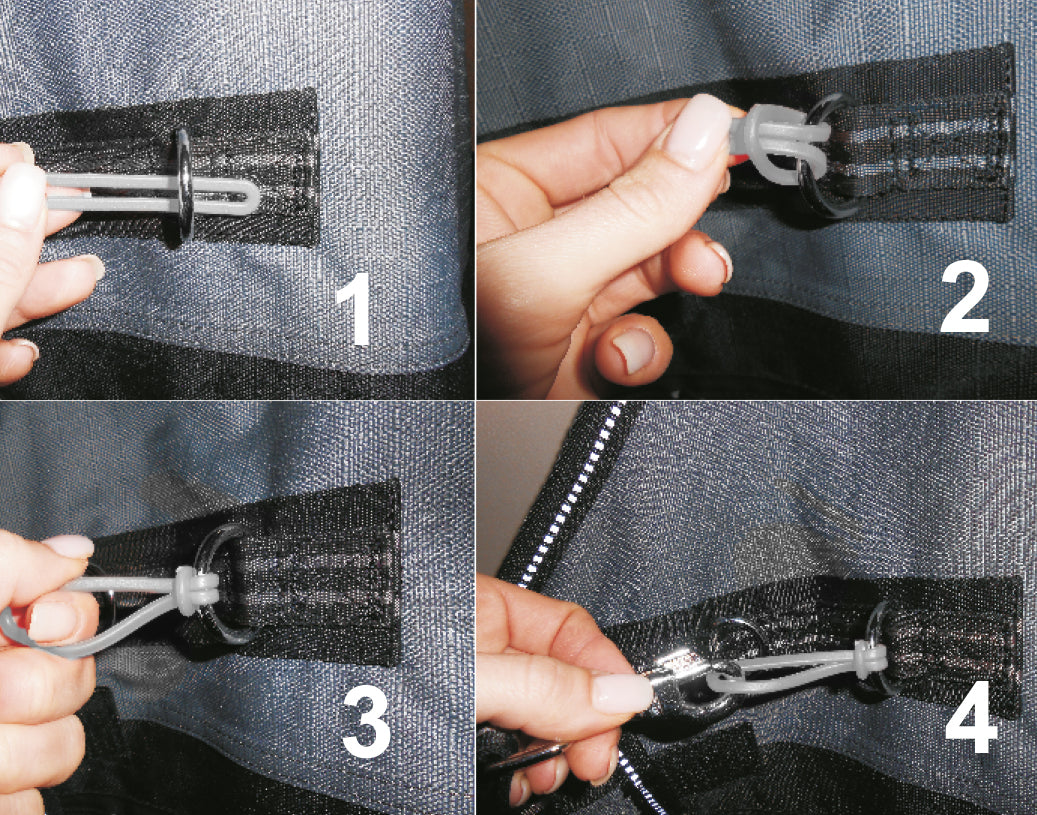 1

2

3

4